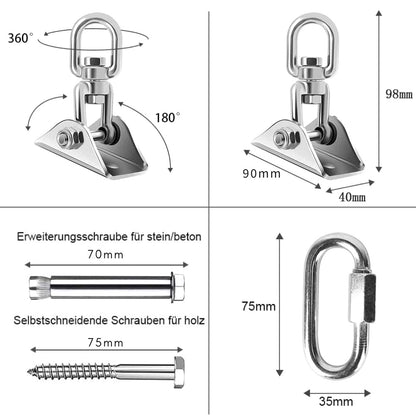 360°

180°

98mm

90mm

40mm

Erweiterungsschraube für stein/beton

70mm

Selbstschneidende Schrauben für holz

75mm

75mm

35mm